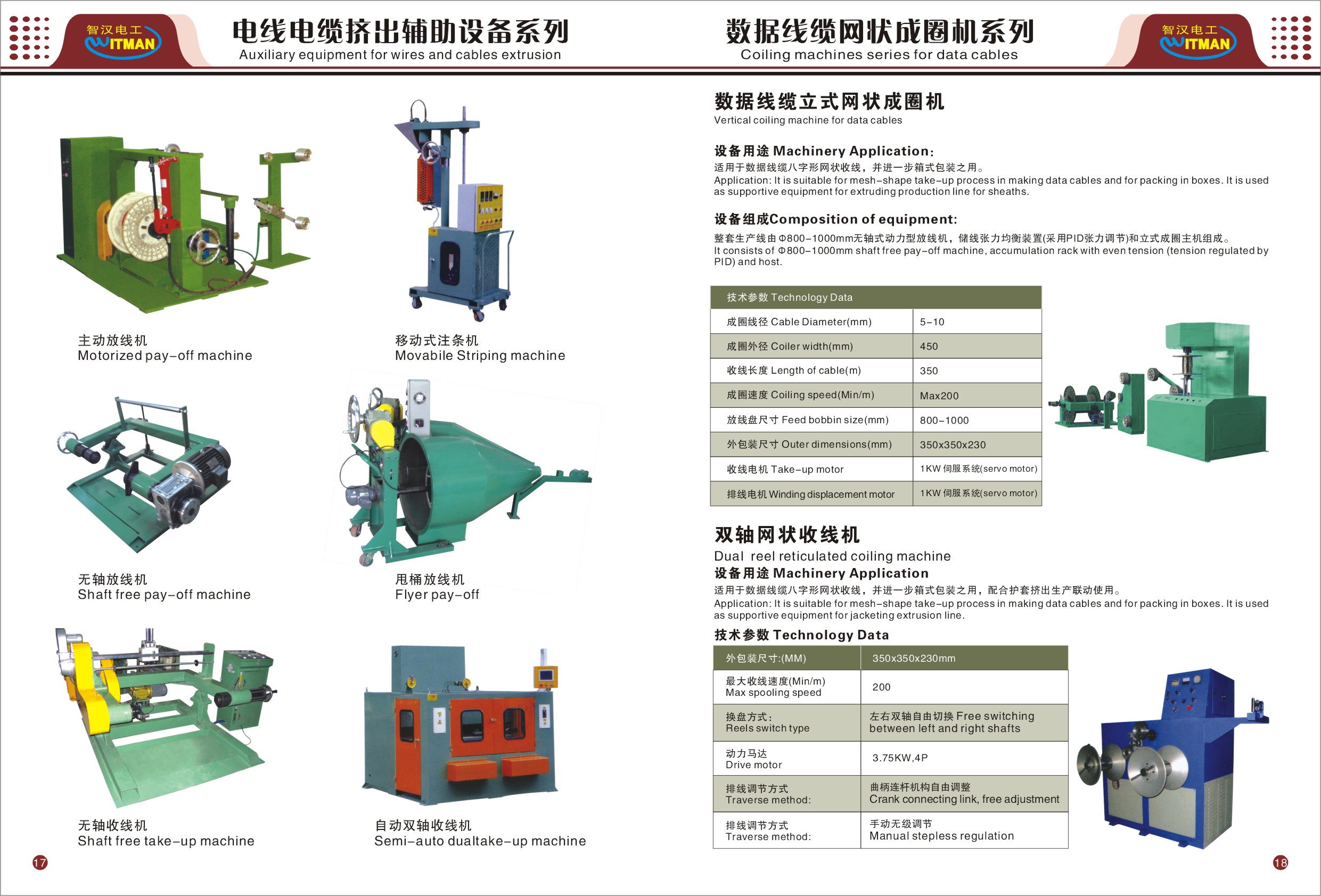 智汉电工 WITMAN

电线电缆挤出辅助设备系列
Auxiliary equipment for wires and cables extrusion

主动放线机
Motorized pay-off machine

移动式注条机
Movabile Striping machine

无轴放线机
Shaft free pay-off machine

甩桶放线机
Flyer pay-off

无轴收线机
Shaft free take-up machine

自动双轴收线机
Semi-auto dualtake-up machine

17

数据线缆网状成圈机系列
Coiling machines series for data cables

智汉电工 WITMAN

数据线缆立式网状成圈机
Vertical coiling machine for data cables

设备用途 Machinery Application:
适用于数据线缆八字形网状收线，并进一步箱式包装之用。
Application: It is suitable for mesh-shape take-up process in making data cables and for packing in boxes. It is used as supportive equipment for extruding production line for sheaths.

设备组成Composition of equipment:
整套生产线由Φ800-1000mm无轴式动力型放线机，储线张力均衡装置(采用PID张力调节)和立式成圈主机组成。
It consists of Φ800-1000mm shaft free pay-off machine, accumulation rack with even tension (tension regulated by PID) and host.

| 技术参数 Technology Data | |
|---|---|
| 成圈线径 Cable Diameter(mm) | 5-10 |
| 成圈外径 Coiler width(mm) | 450 |
| 收线长度 Length of cable(m) | 350 |
| 成圈速度 Coiling speed(Min/m) | Max200 |
| 放线盘尺寸 Feed bobbin size(mm) | 800-1000 |
| 外包装尺寸 Outer dimensions(mm) | 350x350x230 |
| 收线电机 Take-up motor | 1KW 伺服系统(servo motor) |
| 排线电机 Winding displacement motor | 1KW 伺服系统(servo motor) |

双轴网状收线机
Dual reel reticulated coiling machine
设备用途 Machinery Application
适用于数据线缆八字形网状收线，并进一步箱式包装之用，配合护套挤出生产联动使用。
Application: It is suitable for mesh-shape take-up process in making data cables and for packing in boxes. It is used as supportive equipment for jacketing extrusion line.
技术参数 Technology Data

| 外包装尺寸:(MM) | 350x350x230mm |
|---|---|
| 最大收线速度(Min/m) Max spooling speed | 200 |
| 换盘方式: Reels switch type | 左右双轴自由切换 Free switching between left and right shafts |
| 动力马达 Drive motor | 3.75KW,4P |
| 排线调节方式 Traverse method: | 曲柄连杆机构自由调整 Crank connecting link, free adjustment |
| 排线调节方式 Traverse method: | 手动无级调节 Manual stepless regulation |

18